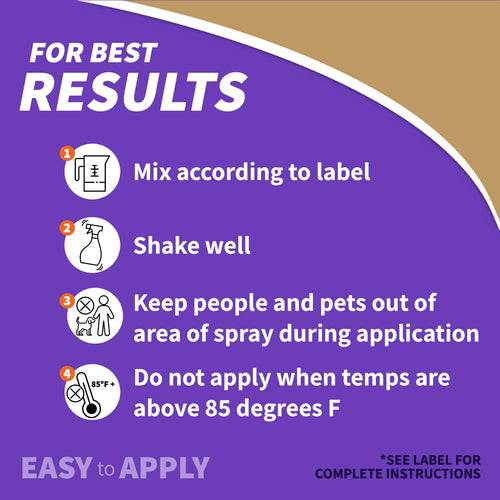 FOR BEST
RESULTS

1
Mix according to label

2
Shake well

3
Keep people and pets out of area of spray during application

4
85°F +
Do not apply when temps are above 85 degrees F

EASY to APPLY

*SEE LABEL FOR COMPLETE INSTRUCTIONS