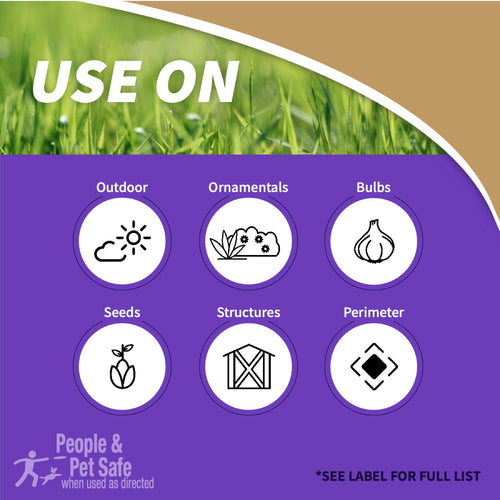 USE ON

Outdoor

Ornamentals

Bulbs

Seeds

Structures

Perimeter

People & Pet Safe when used as directed

*SEE LABEL FOR FULL LIST